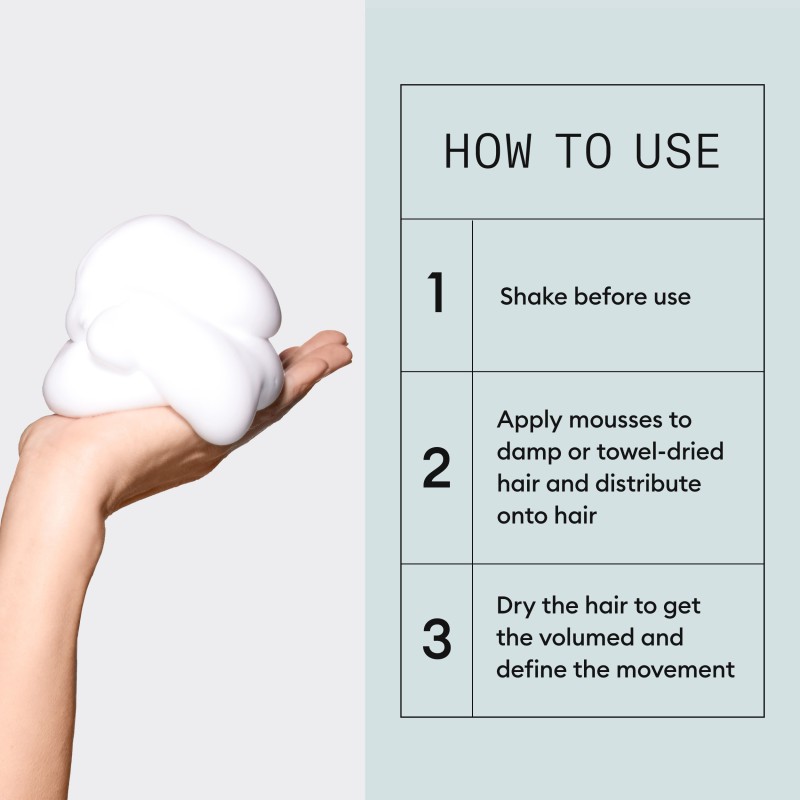 HOW TO USE

| 1 | Shake before use |
|---|---|
| 2 | Apply mousses to damp or towel-dried hair and distribute onto hair |
| 3 | Dry the hair to get the volumed and define the movement |