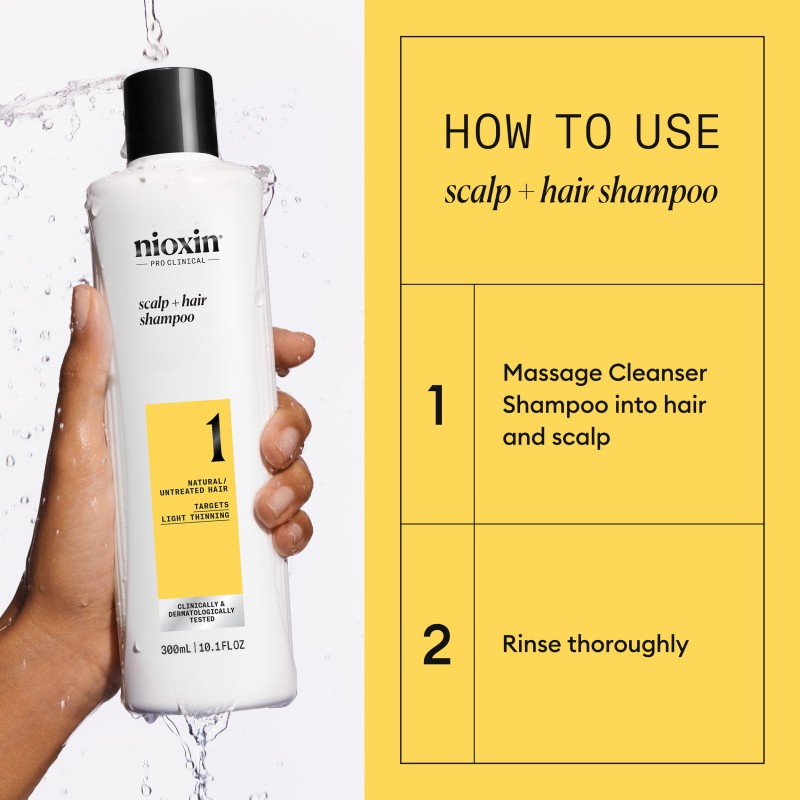 nioxin
PRO CLINICAL

scalp + hair shampoo

1

NATURAL/ UNTREATED HAIR

TARGETS LIGHT THINNING

CLINICALLY & DERMATOLOGICALLY TESTED

300mL | 10.1 FL OZ

HOW TO USE
scalp + hair shampoo

| 1 | Massage Cleanser Shampoo into hair and scalp |
|---|---|
| 2 | Rinse thoroughly |